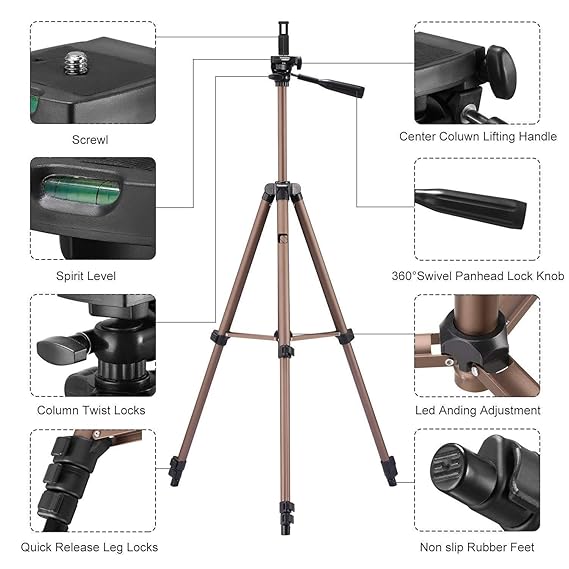 Screwl

Spirit Level

Column Twist Locks

Quick Release Leg Locks

Center Coluwn Lifting Handle

360°Swivel Panhead Lock Knob

Led Anding Adjustment

Non slip Rubber Feet